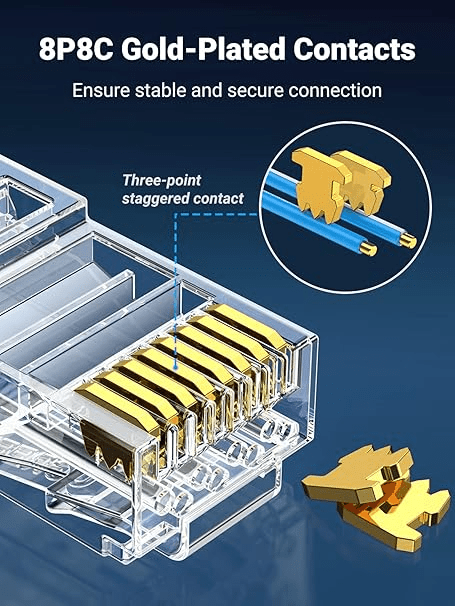 8P8C Gold-Plated Contacts

Ensure stable and secure connection

Three-point staggered contact